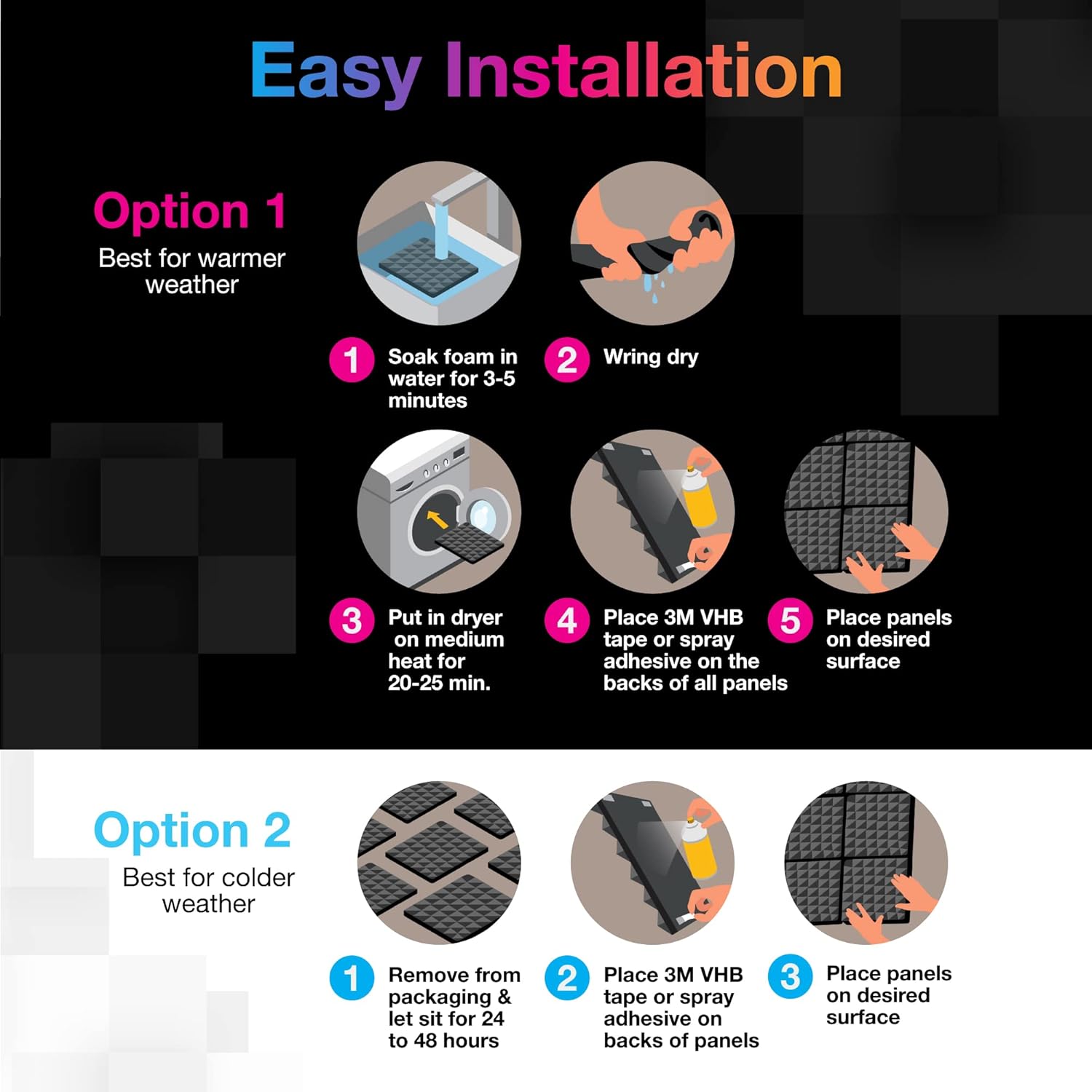 Easy Installation

Option 1
Best for warmer weather

1 Soak foam in water for 3-5 minutes

2 Wring dry

3 Put in dryer on medium heat for 20-25 min.

4 Place 3M VHB tape or spray adhesive on the backs of all panels

5 Place panels on desired surface

Option 2
Best for colder weather

1 Remove from packaging & let sit for 24 to 48 hours

2 Place 3M VHB tape or spray adhesive on backs of panels

3 Place panels on desired surface