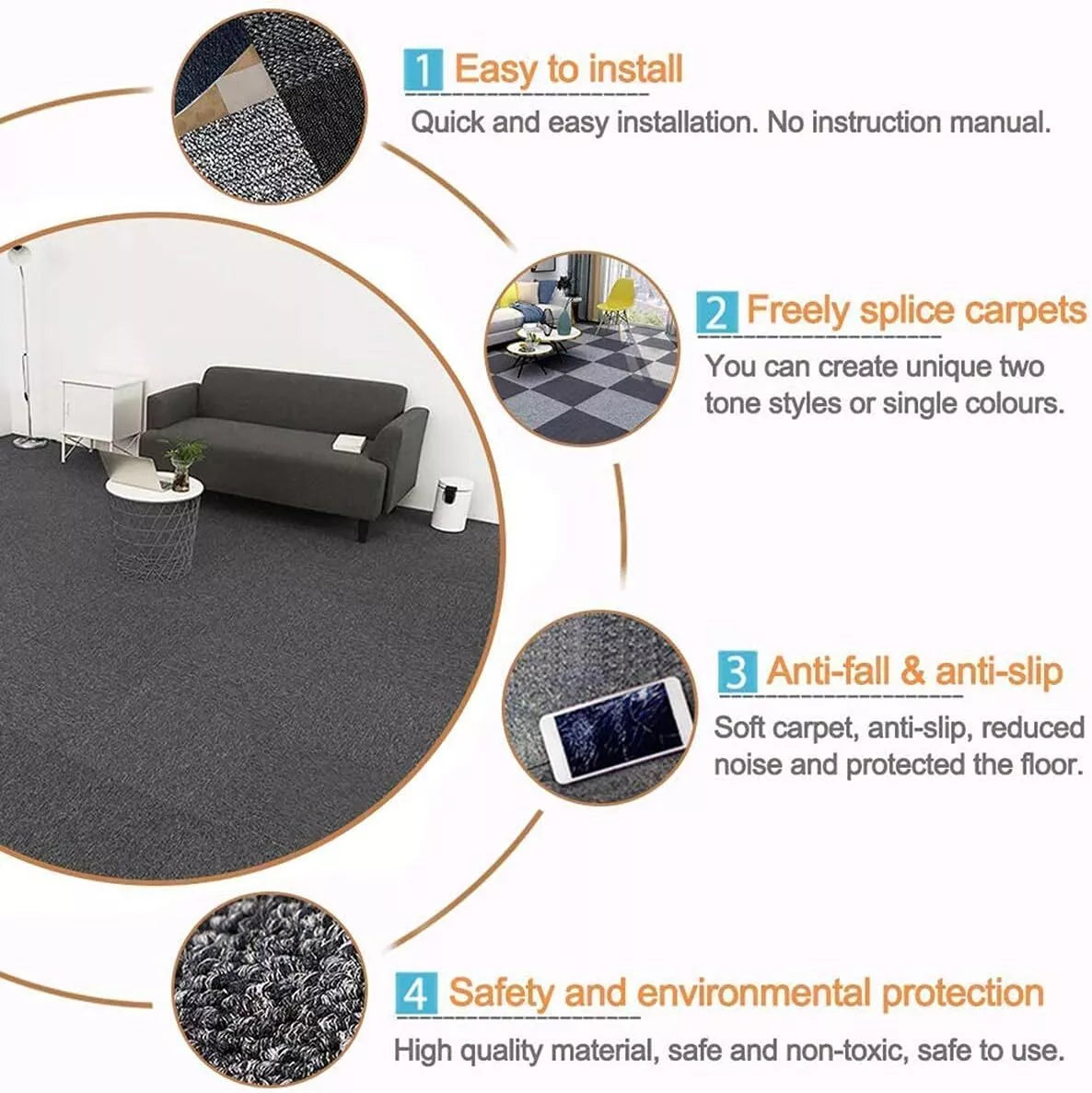 1 Easy to install
Quick and easy installation. No instruction manual.

2 Freely splice carpets
You can create unique two tone styles or single colours.

3 Anti-fall & anti-slip
Soft carpet, anti-slip, reduced noise and protected the floor.

4 Safety and environmental protection
High quality material, safe and non-toxic, safe to use.